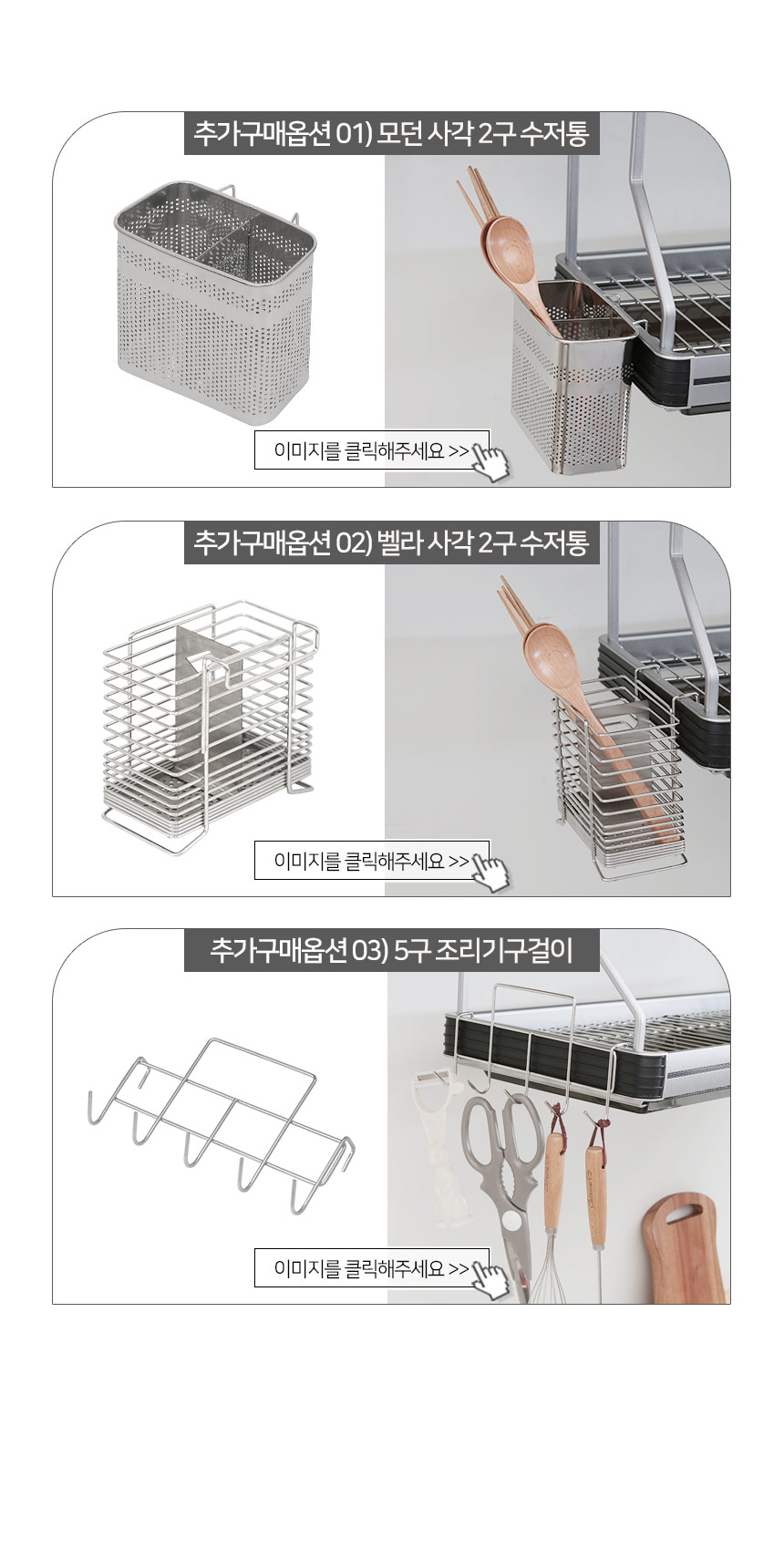 추가구매옵션 01) 모던 사각 2구 수저통

이미지를 클릭해주세요 >>

추가구매옵션 02) 벨라 사각 2구 수저통

이미지를 클릭해주세요 >>

추가구매옵션 03) 5구 조리기구걸이

이미지를 클릭해주세요 >>