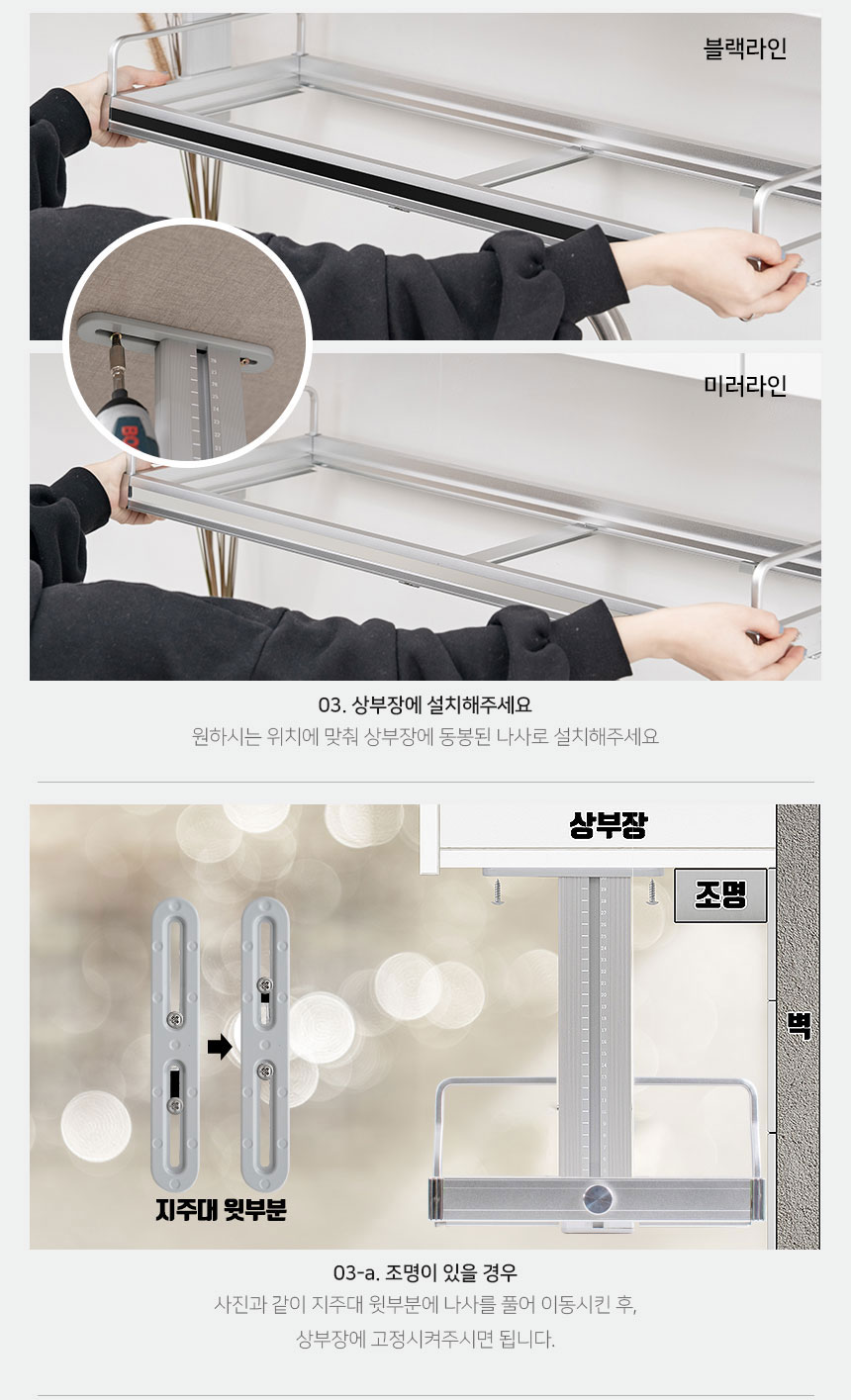 블랙라인

미러라인

03. 상부장에 설치해주세요
원하시는 위치에 맞춰 상부장에 동봉된 나사로 설치해주세요

상부장

조명

벽

지주대 윗부분

03-a. 조명이 있을 경우
사진과 같이 지주대 윗부분에 나사를 풀어 이동시킨 후,
상부장에 고정시켜주시면 됩니다.